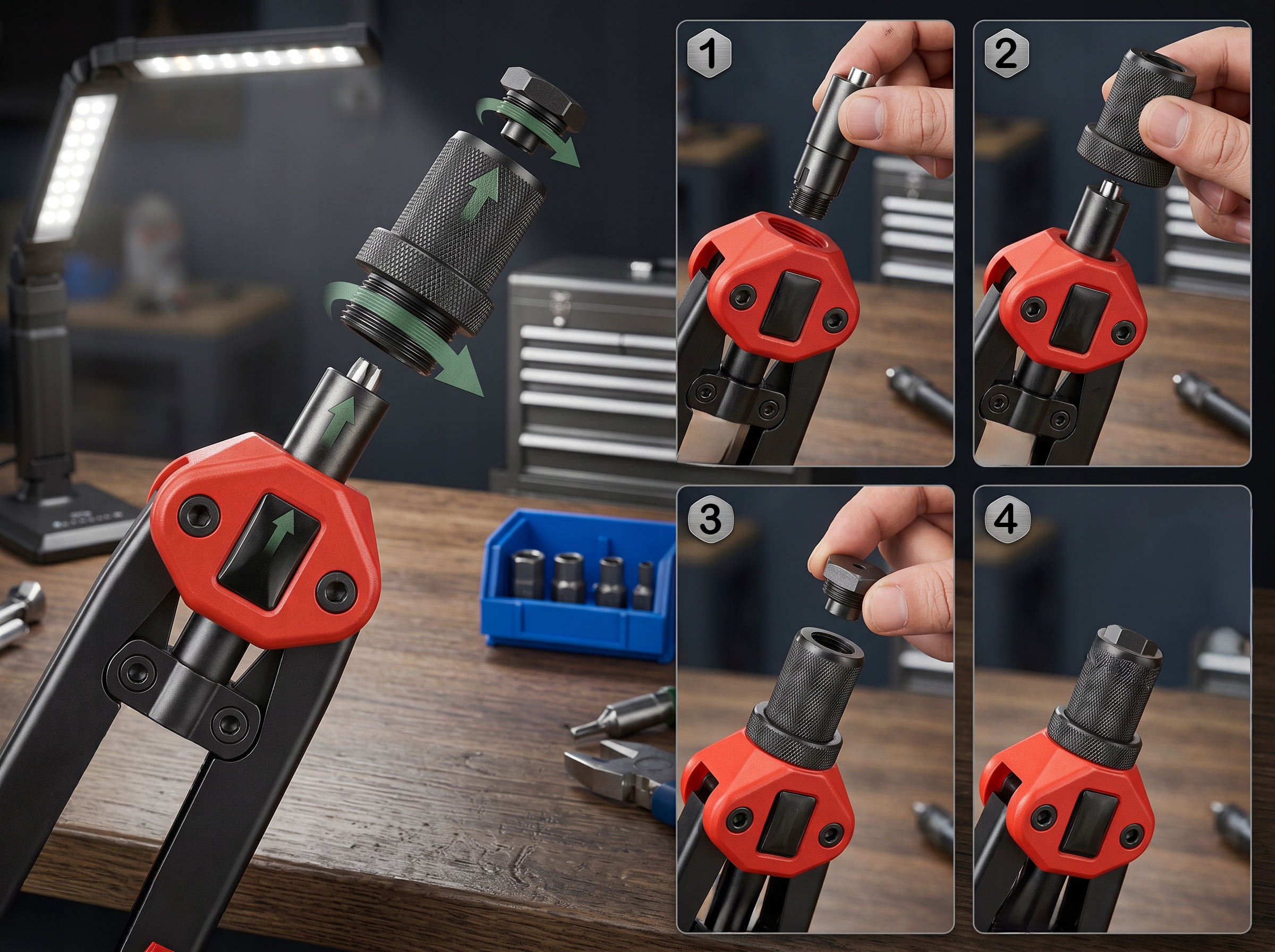 1

2

3

4