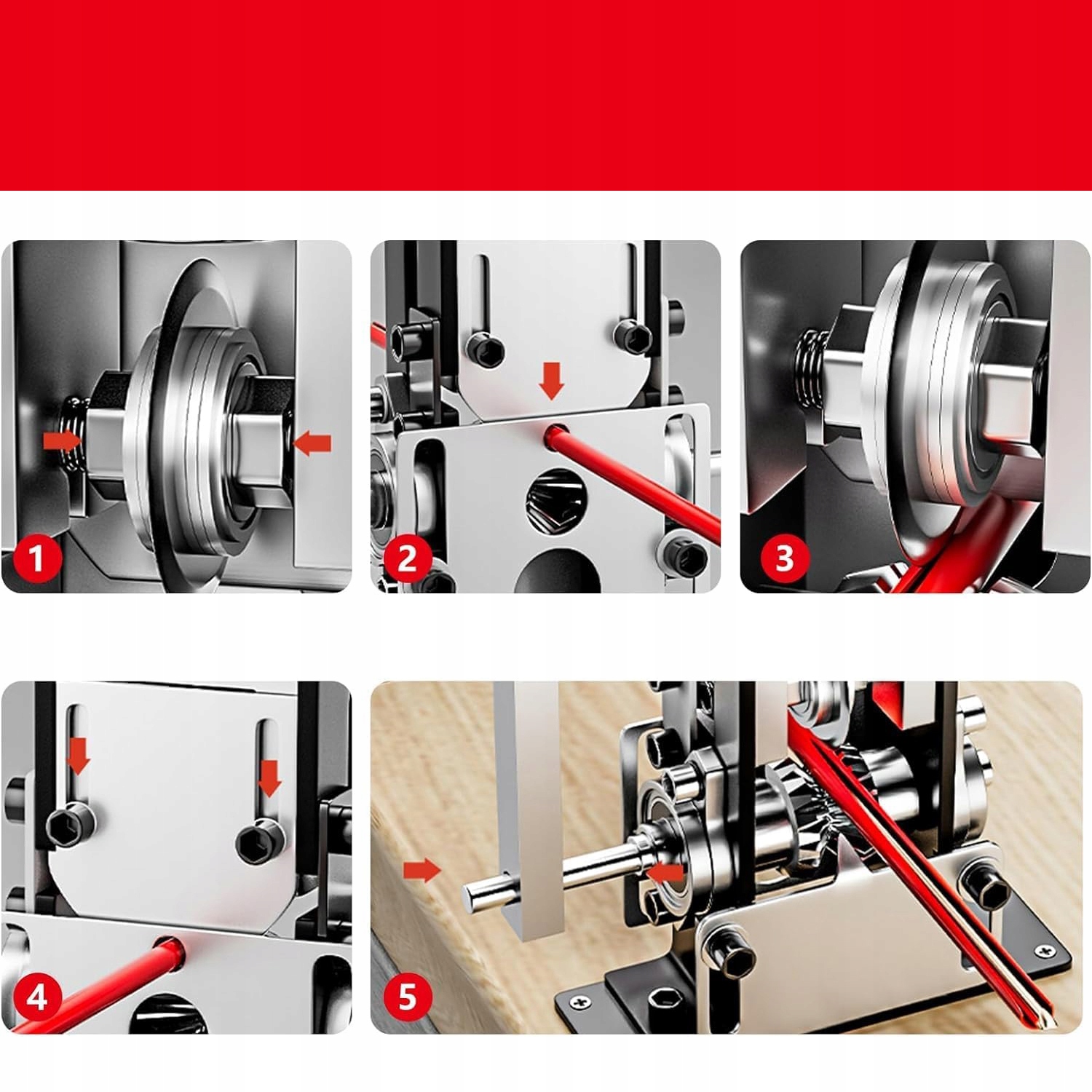 1

2

3

4

5