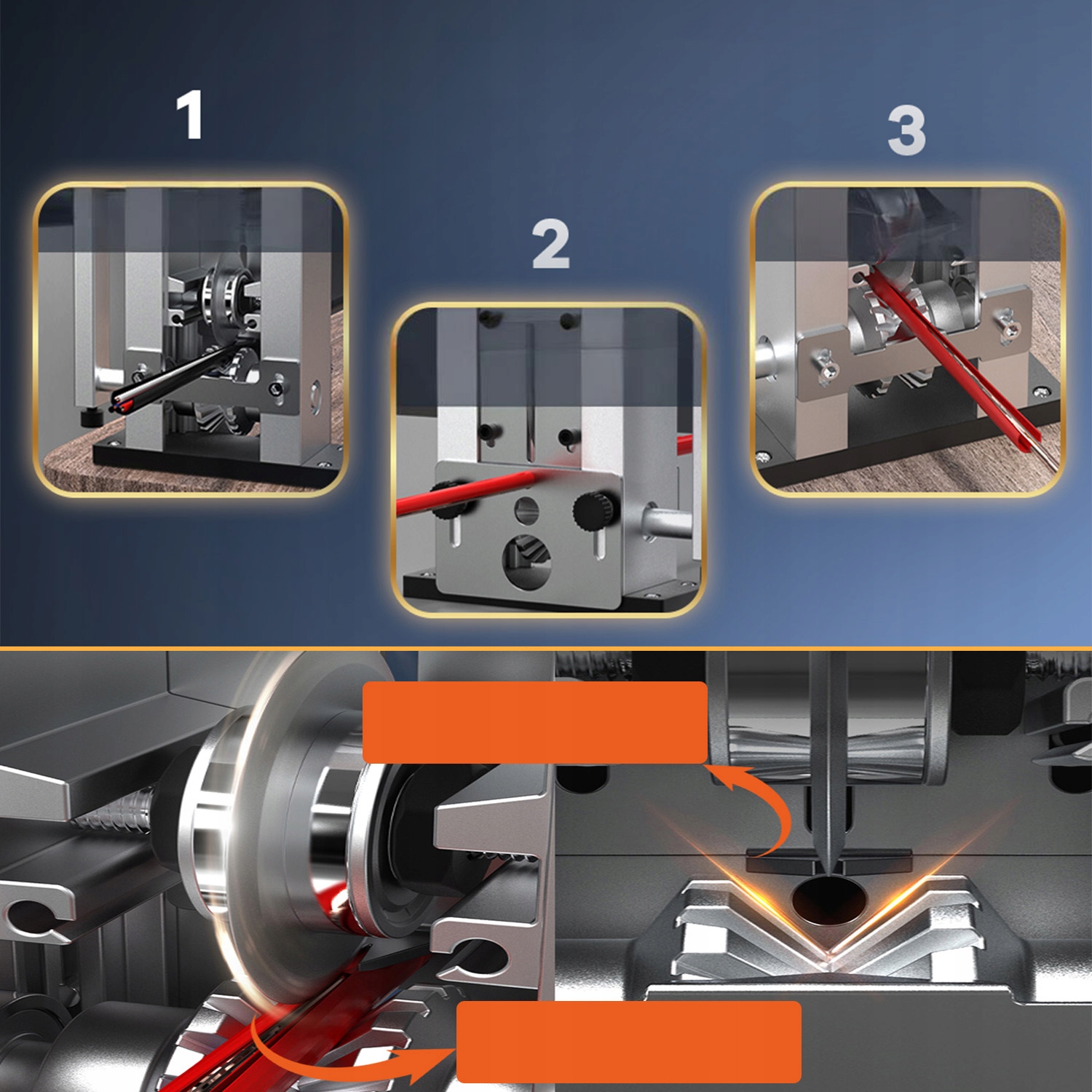 1

2

3