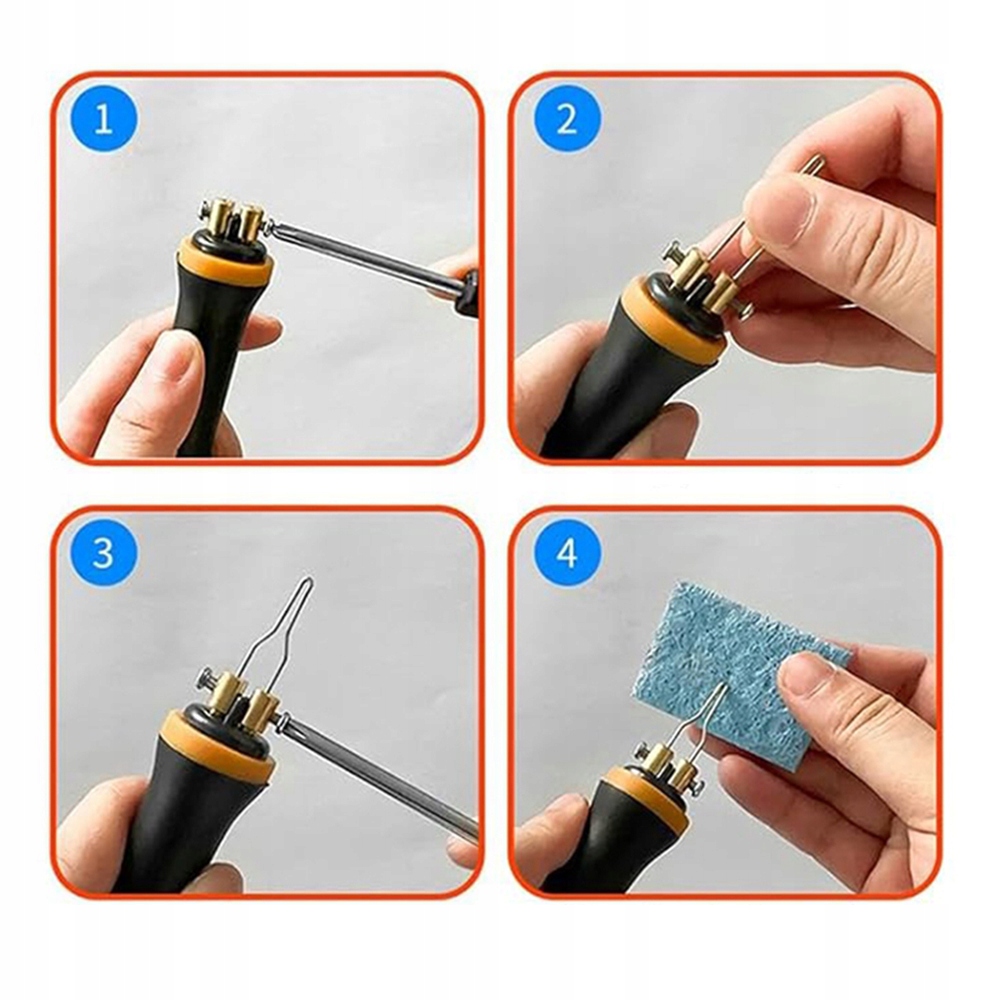 1

2

3

4