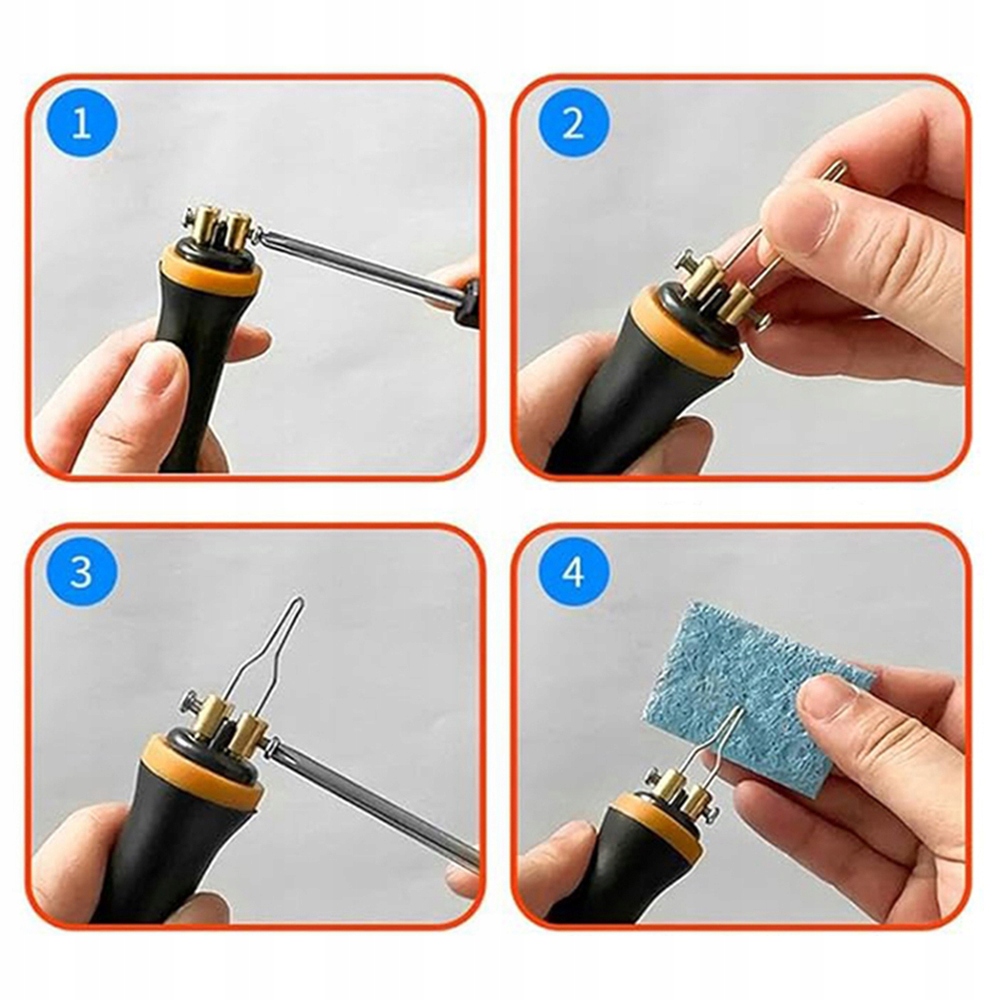 1

2

3

4