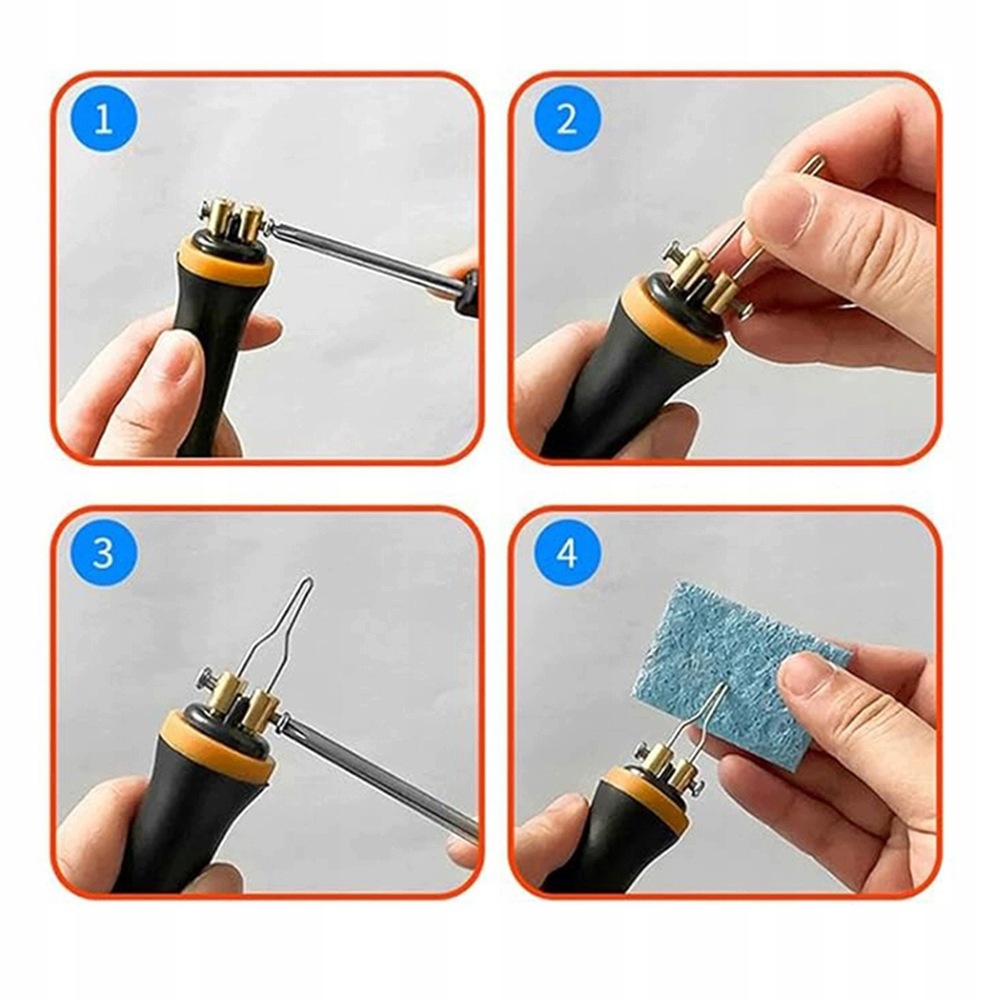 1

2

3

4