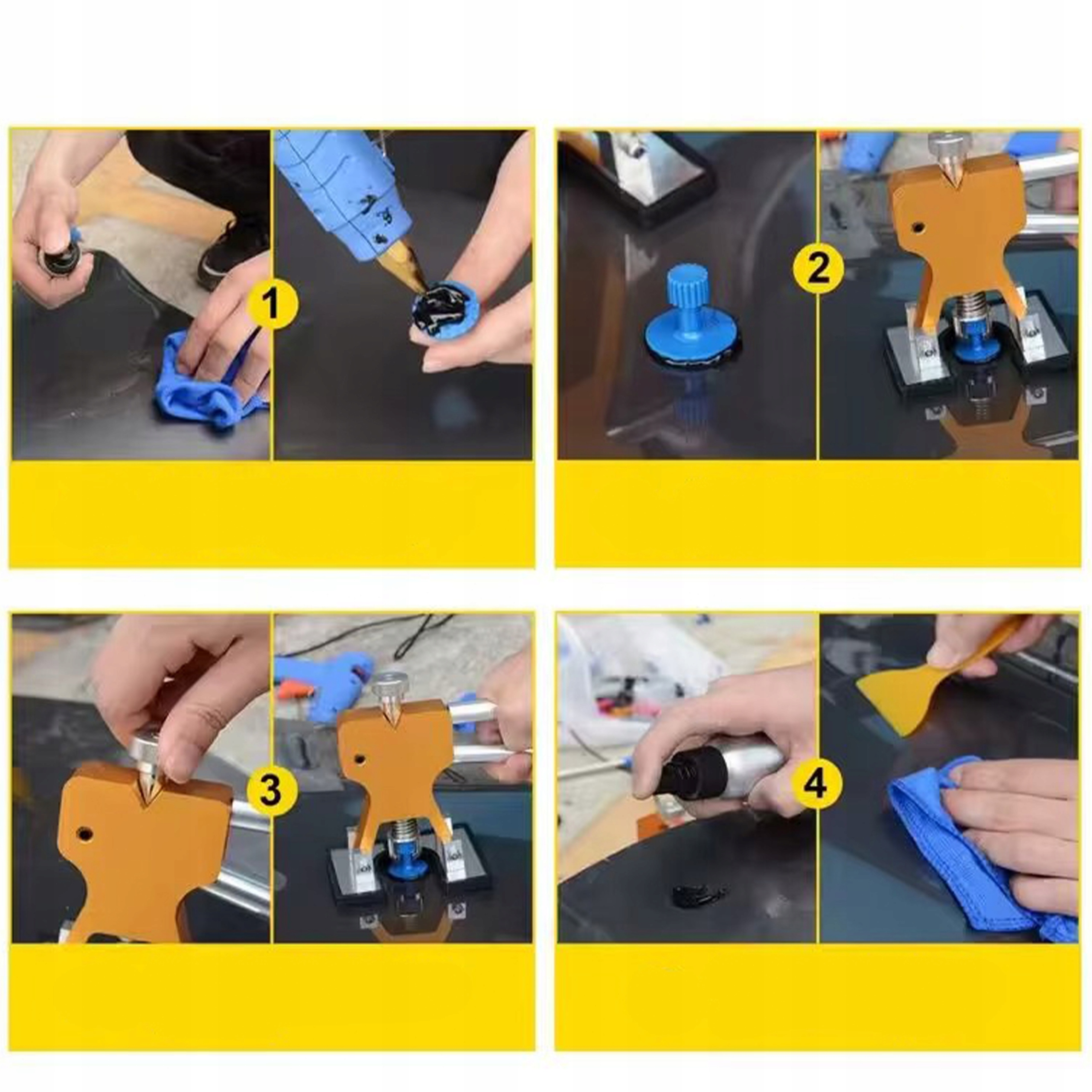 1

2

3

4