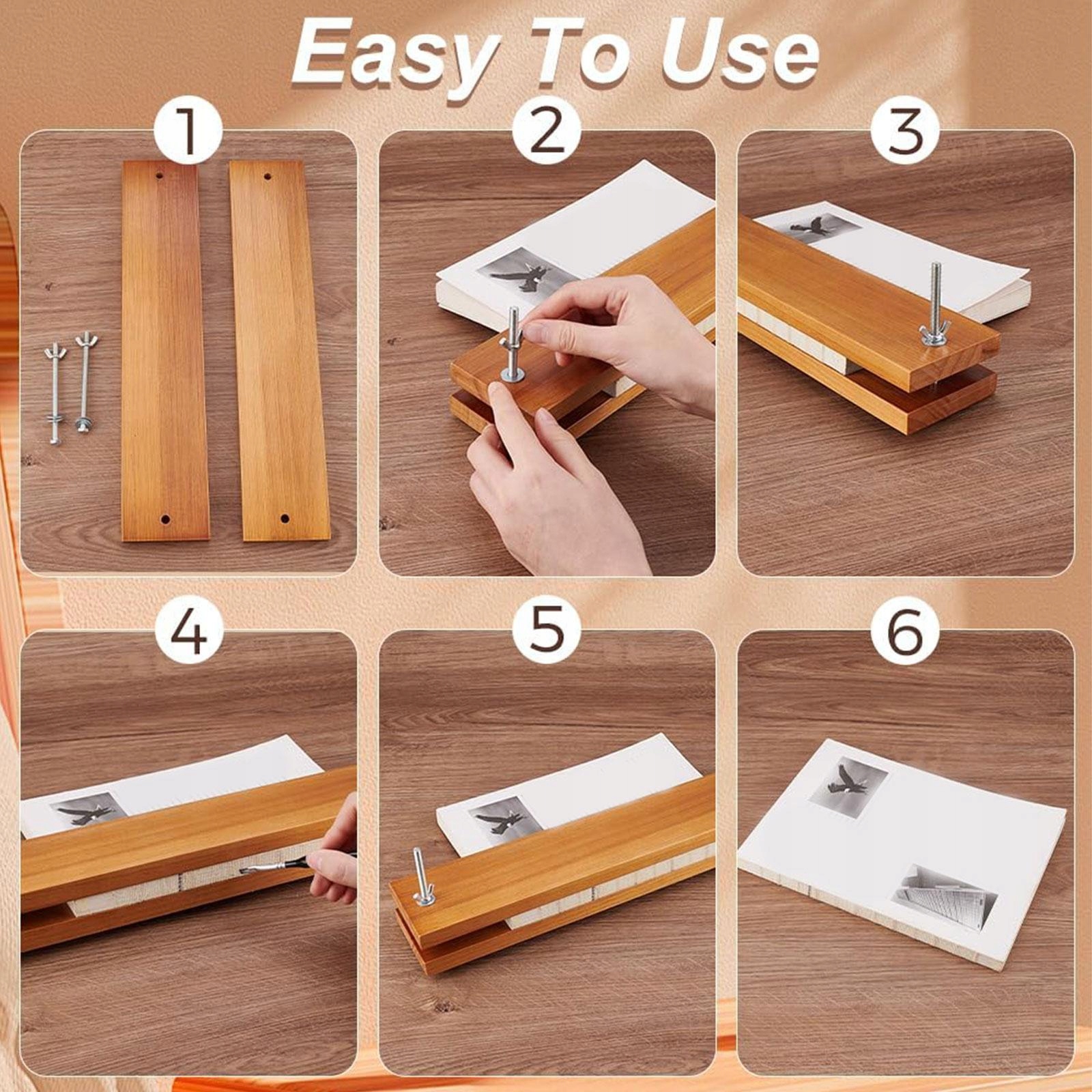 Easy To Use

1

2

3

4

5

6