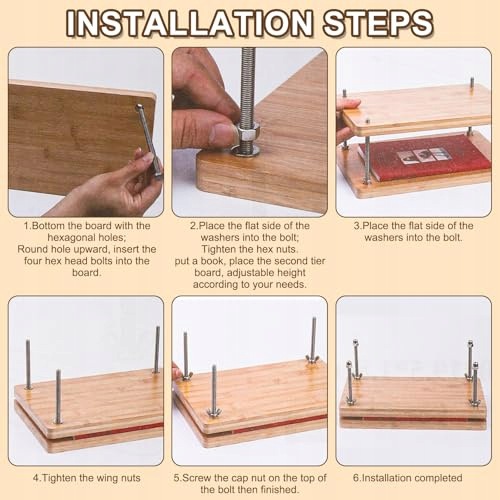 INSTALLATION STEPS

1.Bottom the board with the hexagonal holes;
Round hole upward, insert the four hex head bolts into the board.

2.Place the flat side of the washers into the bolt;
Tighten the hex nuts.
put a book, place the second tier board, adjustable height according to your needs.

3.Place the flat side of the washers into the bolt.

4.Tighten the wing nuts

5.Screw the cap nut on the top of the bolt then finished.

6.Installation completed