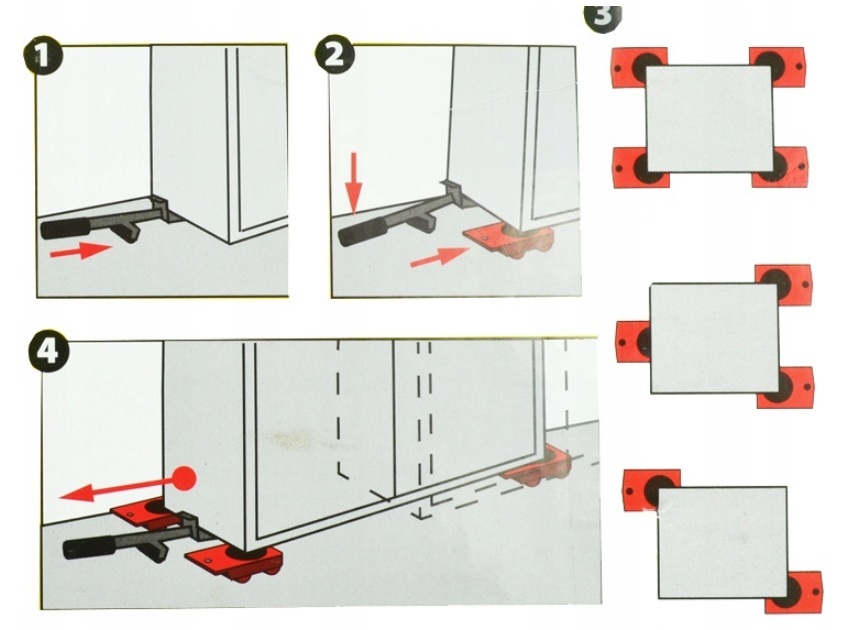 1

2

3

4