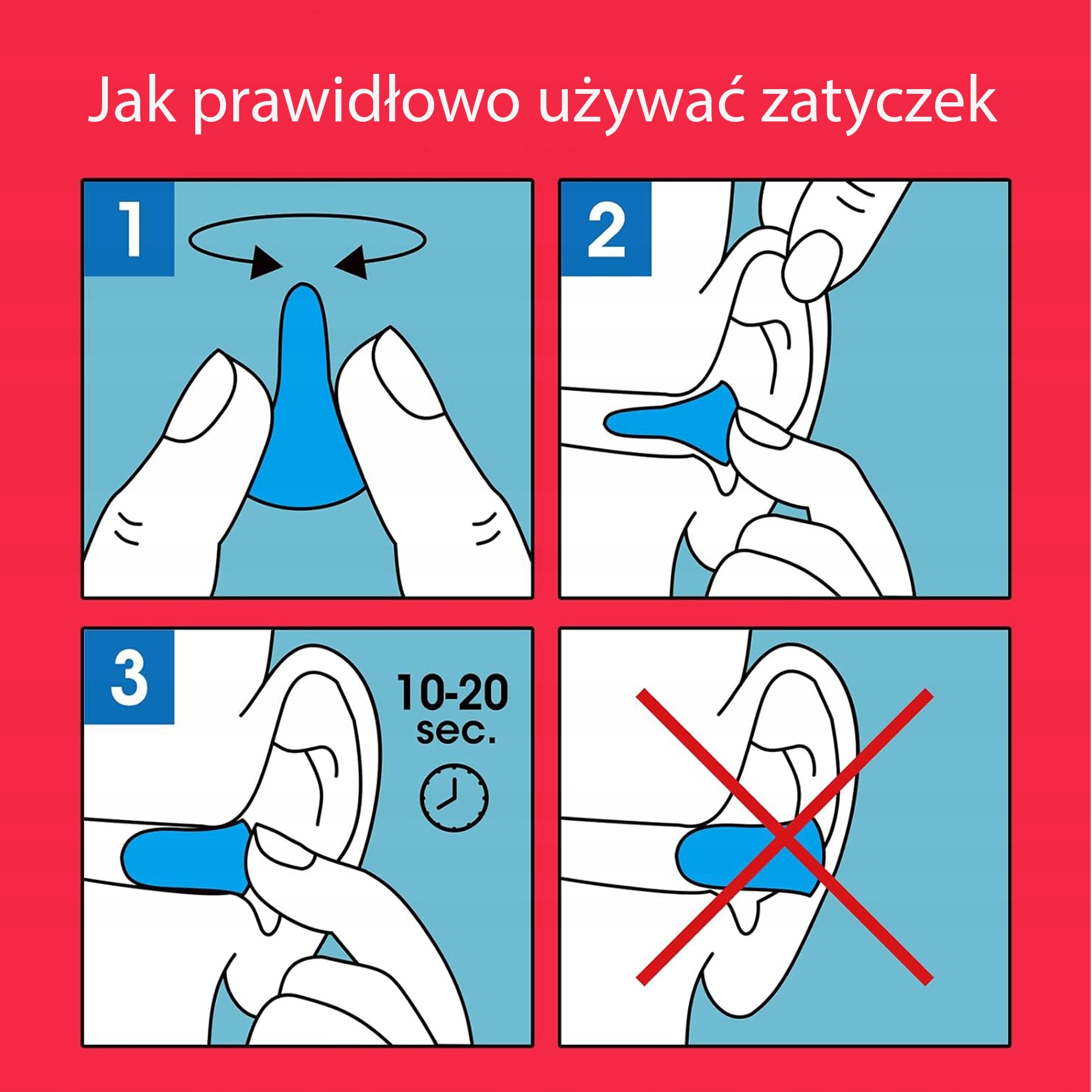 Jak prawidłowo używać zatyczek

1

2

3

10-20 sec.