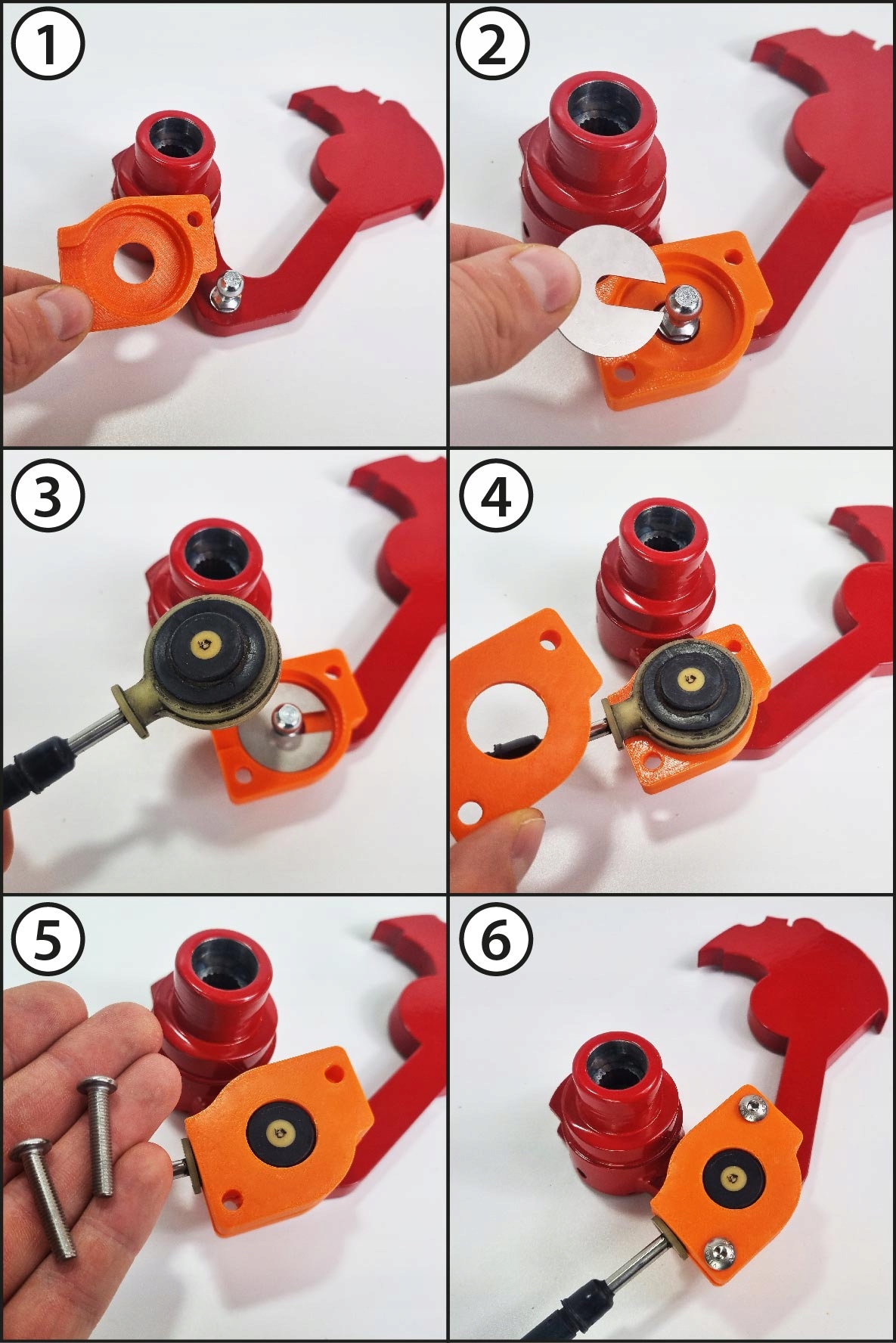 1
2
3
4
5
6