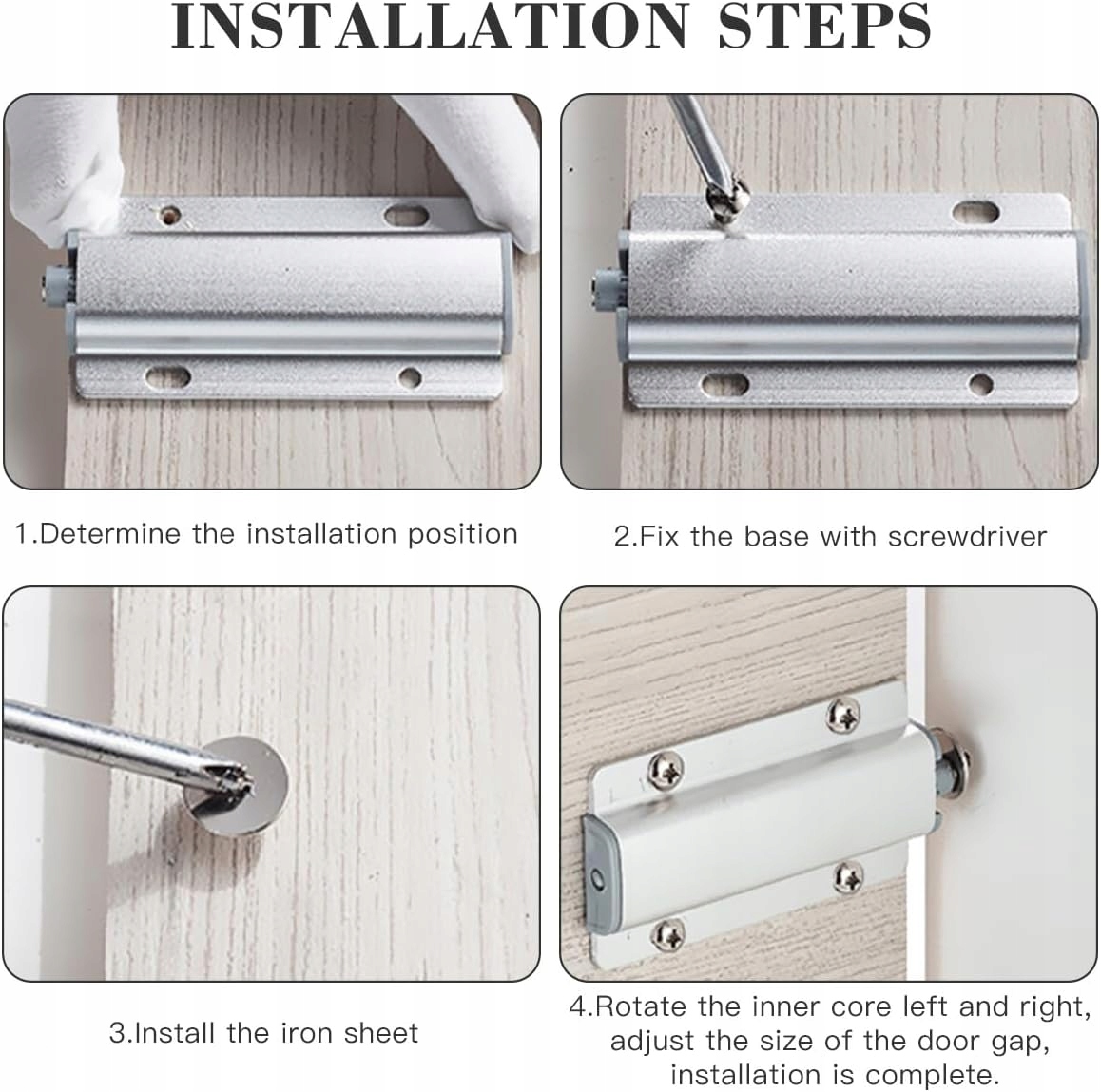 INSTALLATION STEPS

1.Determine the installation position

2.Fix the base with screwdriver

3.Install the iron sheet

4.Rotate the inner core left and right, adjust the size of the door gap, installation is complete.