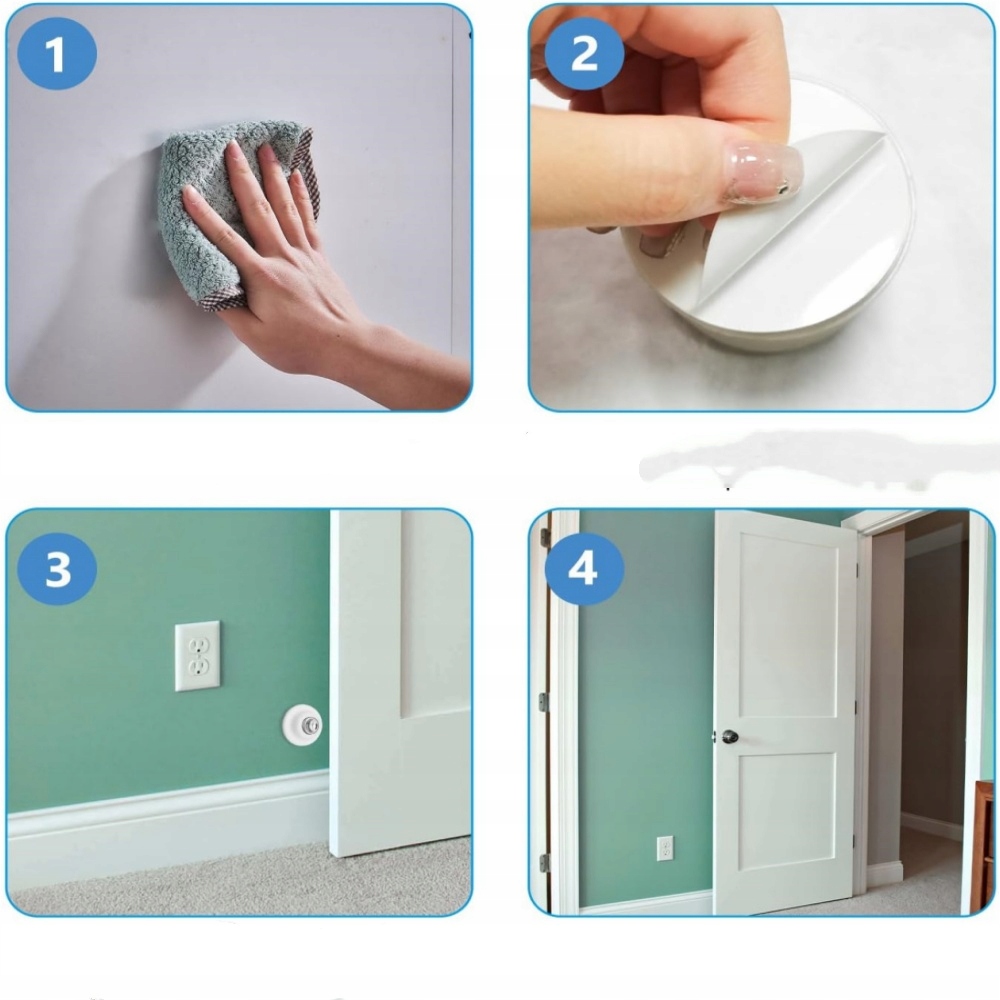 1

2

3

4