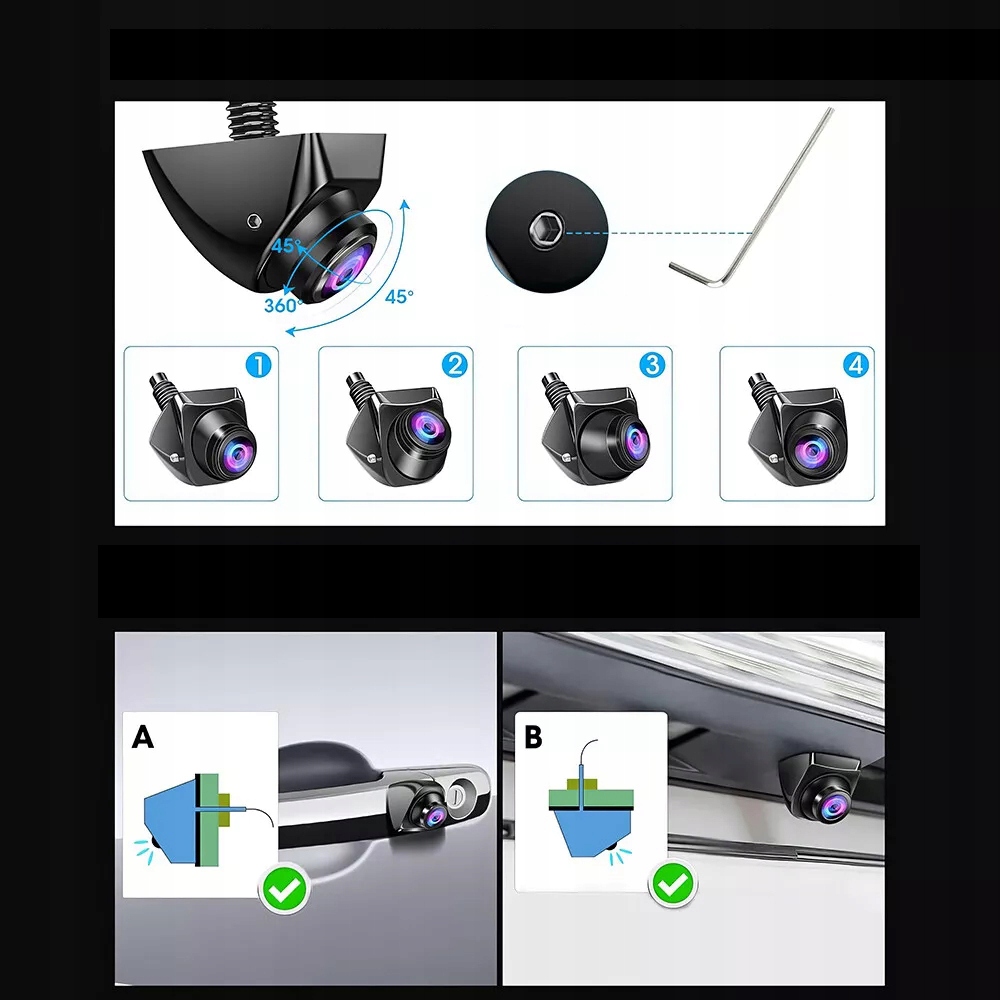 45°
360°
45°
1
2
3
4
A
B