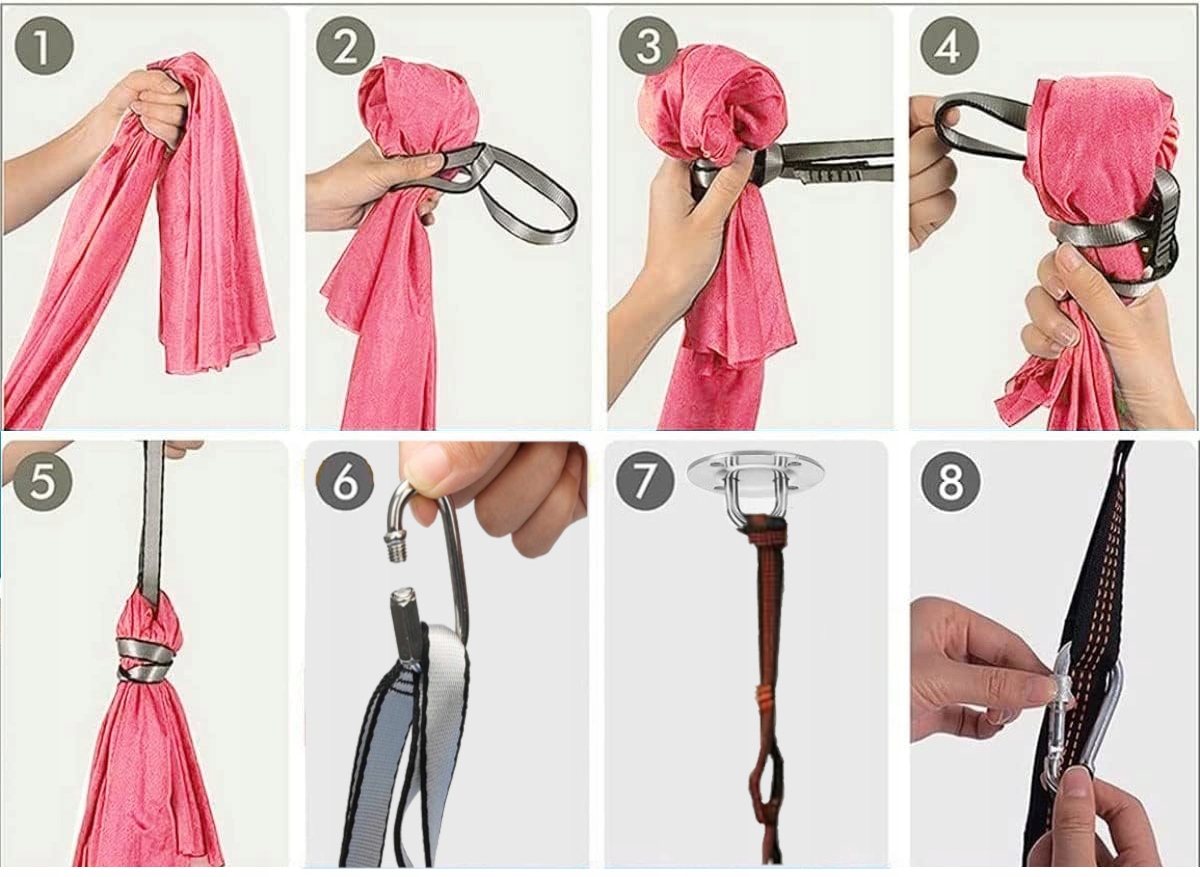 1

2

3

4

5

6

7

8