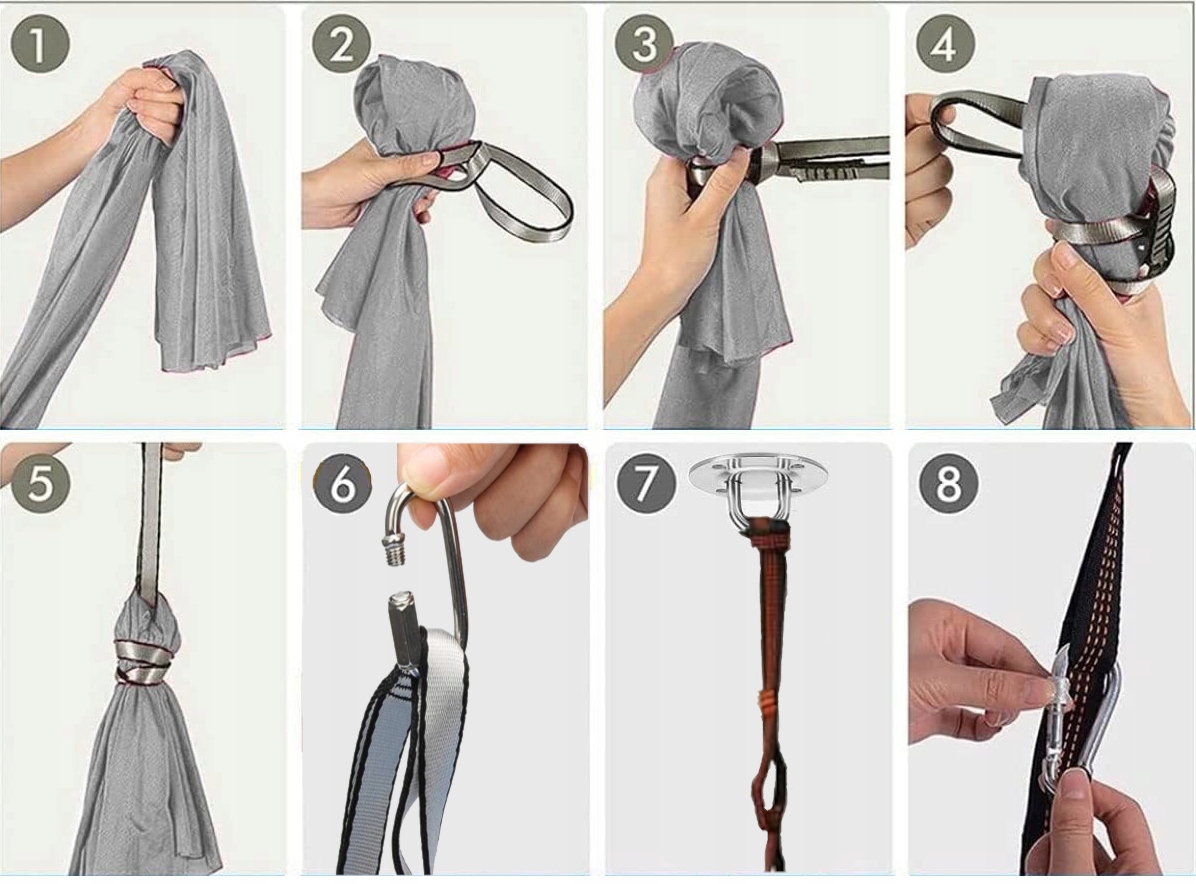 1
2
3
4
5
6
7
8