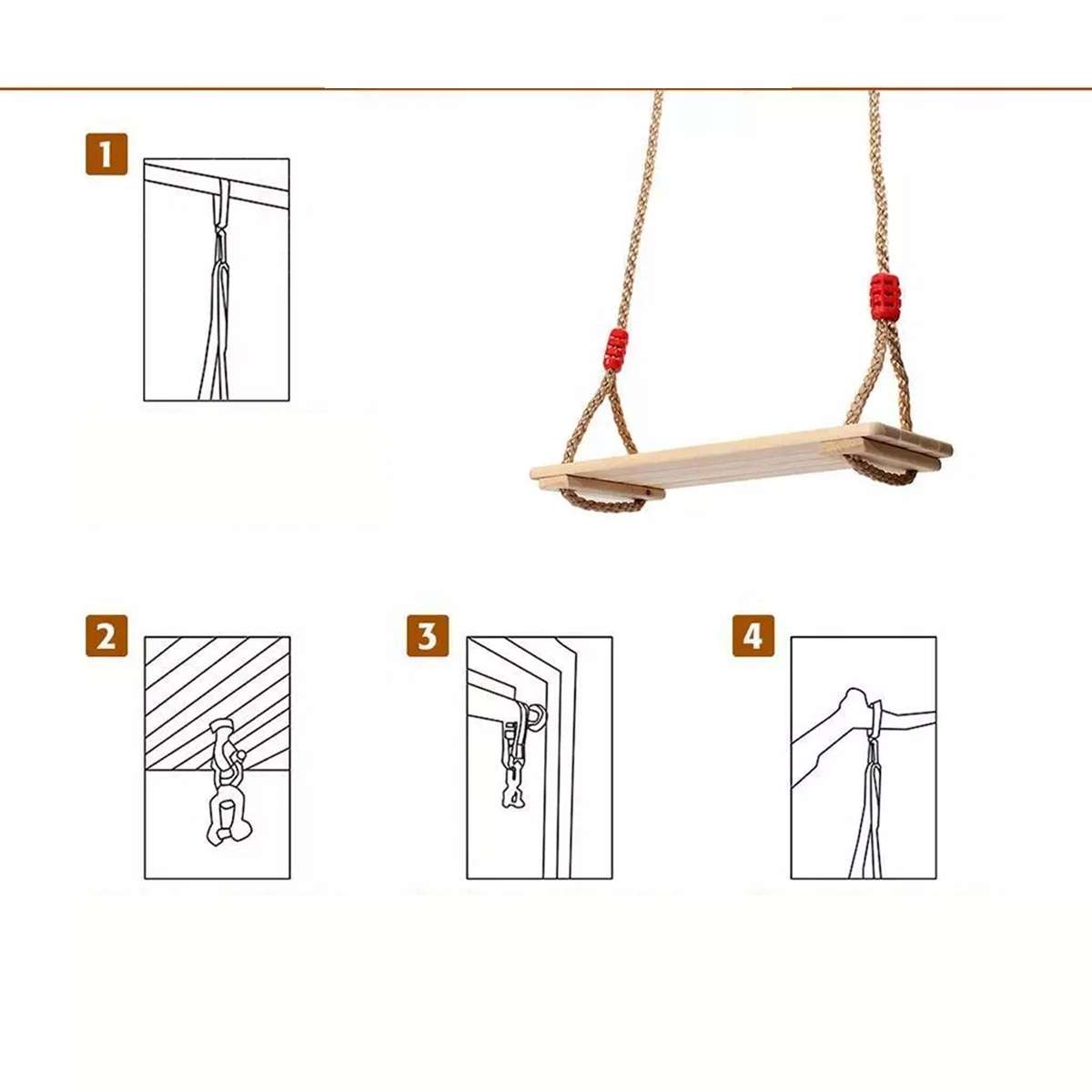 1

2

3

4