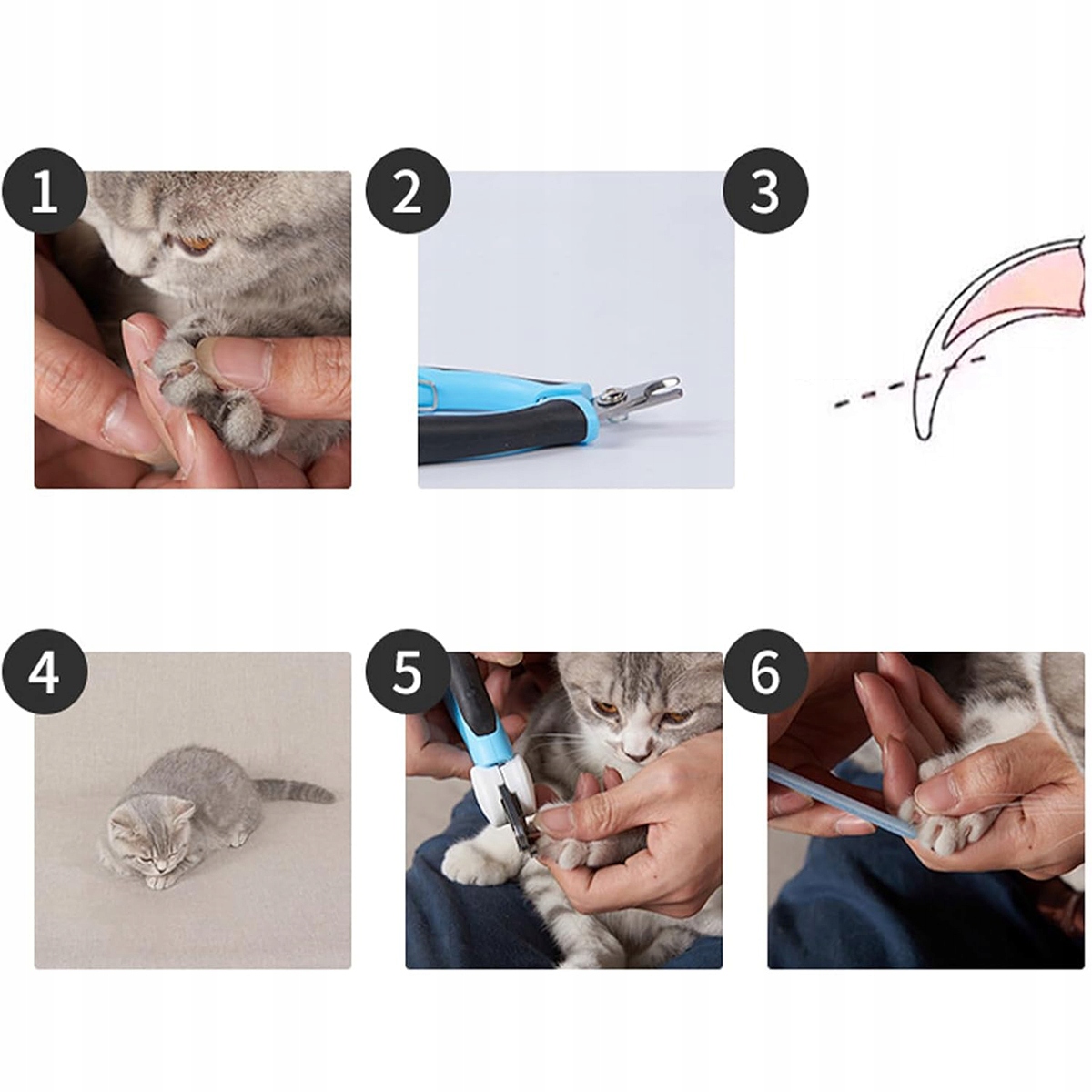 1

2

3

4

5

6