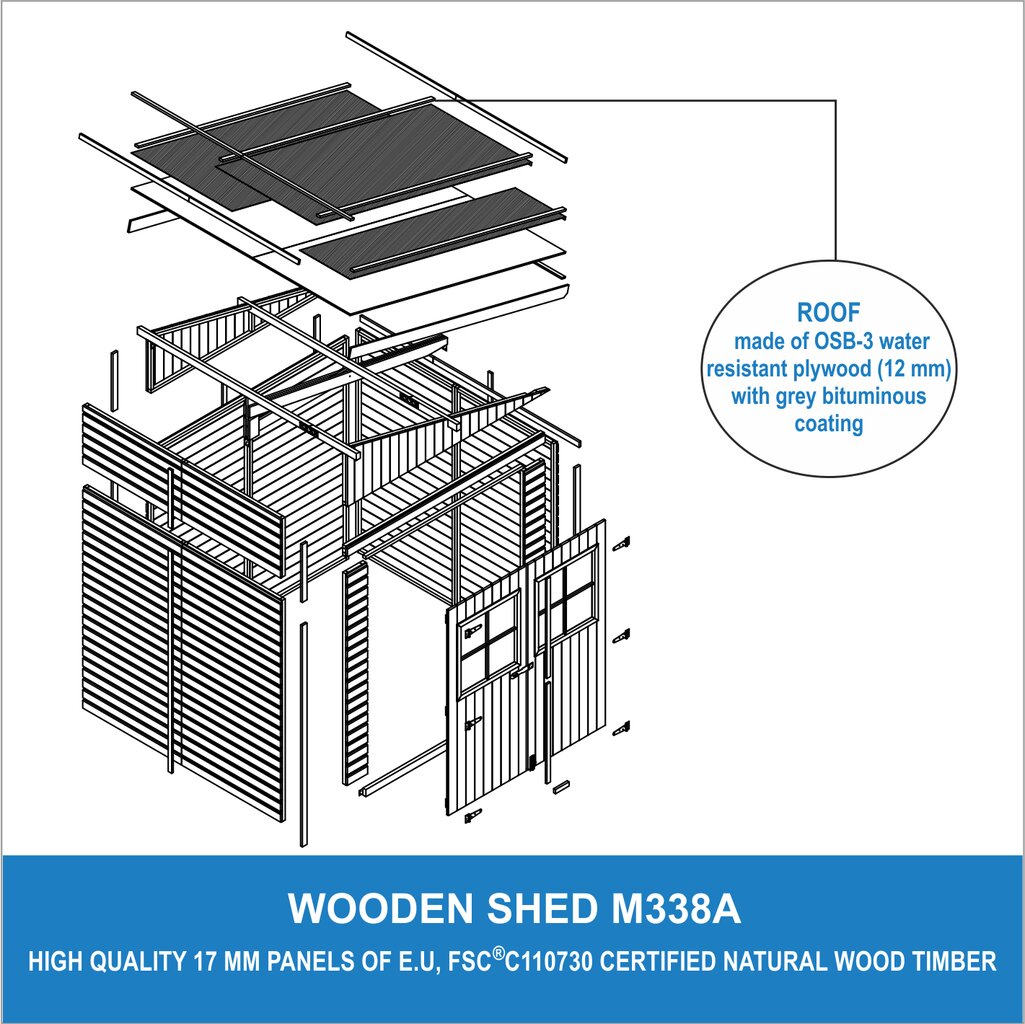 ROOF
made of OSB-3 water resistant plywood (12 mm) with grey bituminous coating

WOODEN SHED M338A

HIGH QUALITY 17 MM PANELS OF E.U, FSC®C110730 CERTIFIED NATURAL WOOD TIMBER