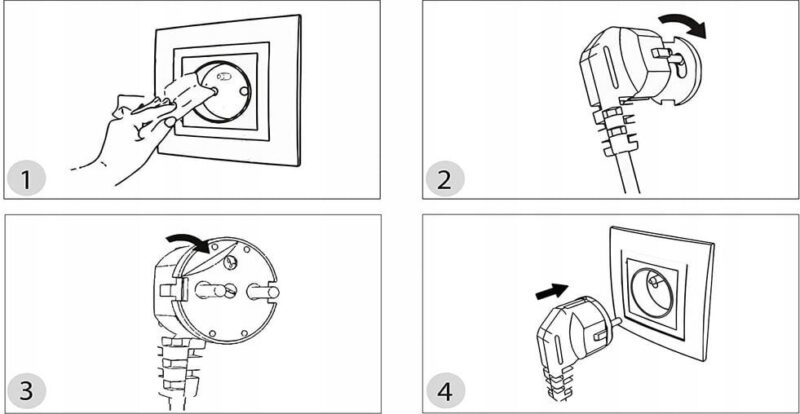 1

2

3

4